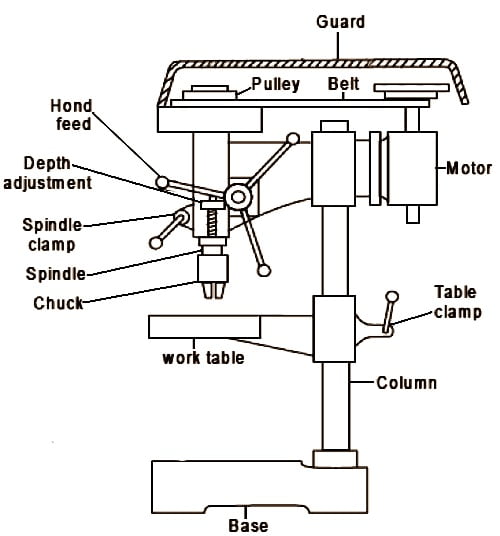 Guard
Pulley
Belt
Hond feed
Depth adjustment
Motor
Spindle clamp
Spindle
Chuck
Table clamp
work table
Column
Base