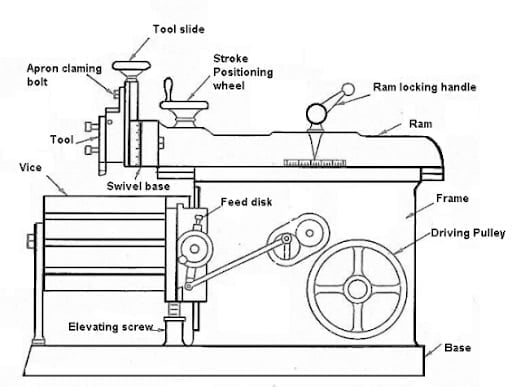 Tool slide

Apron claming bolt

Stroke Positioning wheel

Ram locking handle

Ram

Tool

Vice

Swivel base

Feed disk

Frame

Driving Pulley

Elevating screw

Base