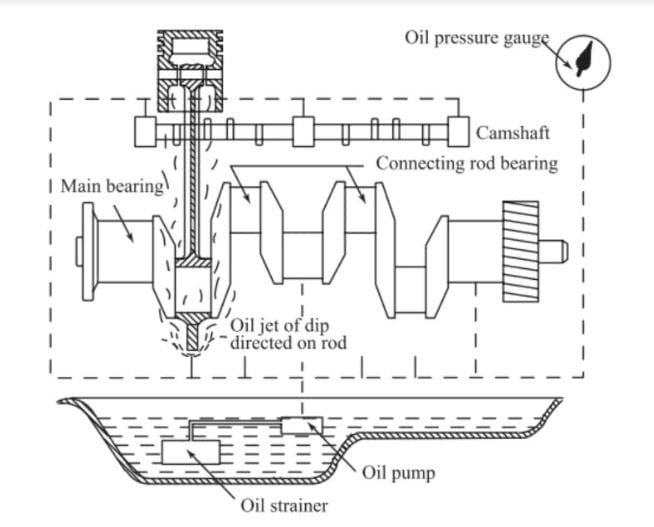 Oil pressure gauge
Camshaft
Connecting rod bearing
Main bearing
Oil jet of dip directed on rod
Oil pump
Oil strainer