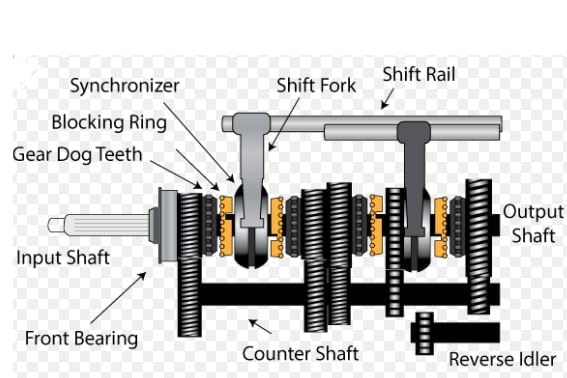 Synchronizer
Shift Fork
Shift Rail
Blocking Ring
Gear Dog Teeth
Output Shaft
Input Shaft
Front Bearing
Counter Shaft
Reverse Idler